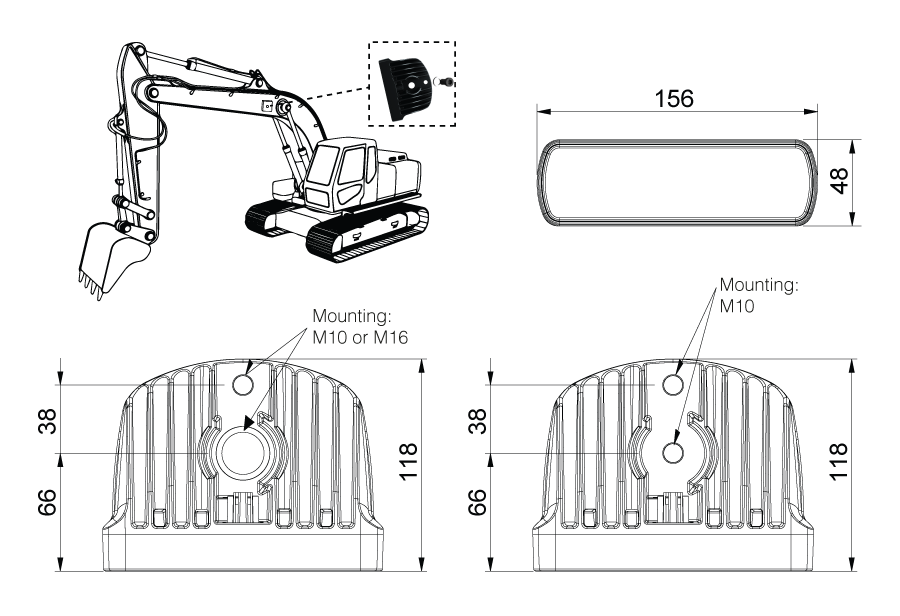 156

48

Mounting:
M10 or M16

38

66

118

Mounting:
M10

38

66

118